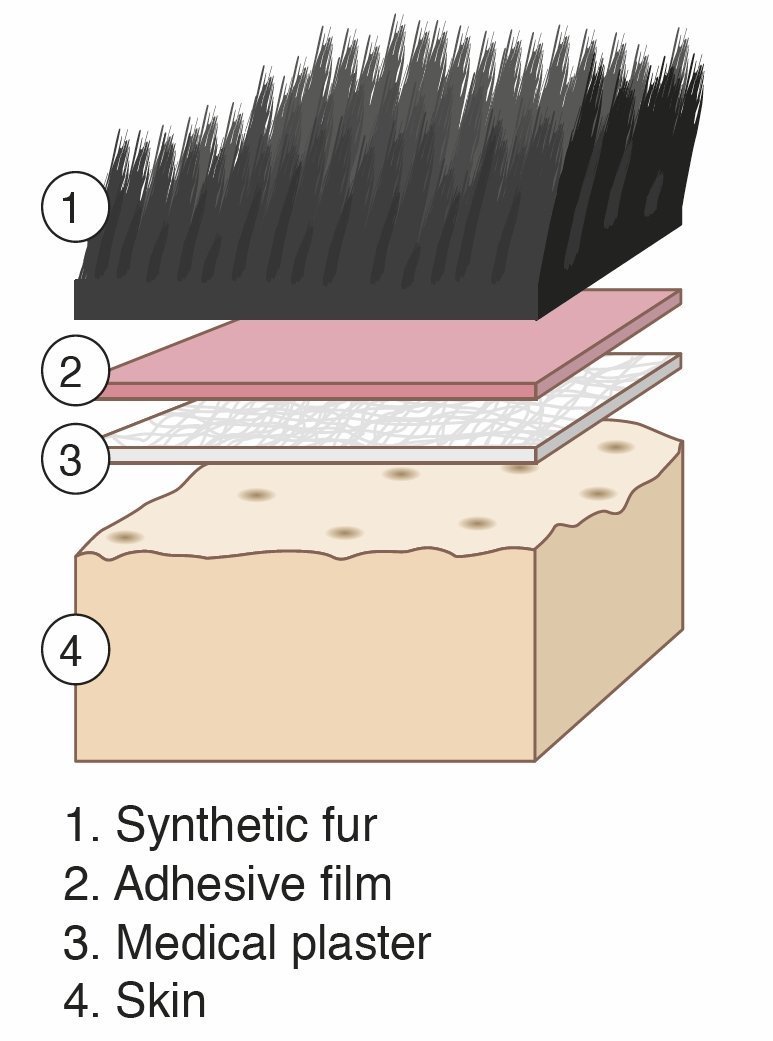 1

2

3

4

1. Synthetic fur
2. Adhesive film
3. Medical plaster
4. Skin