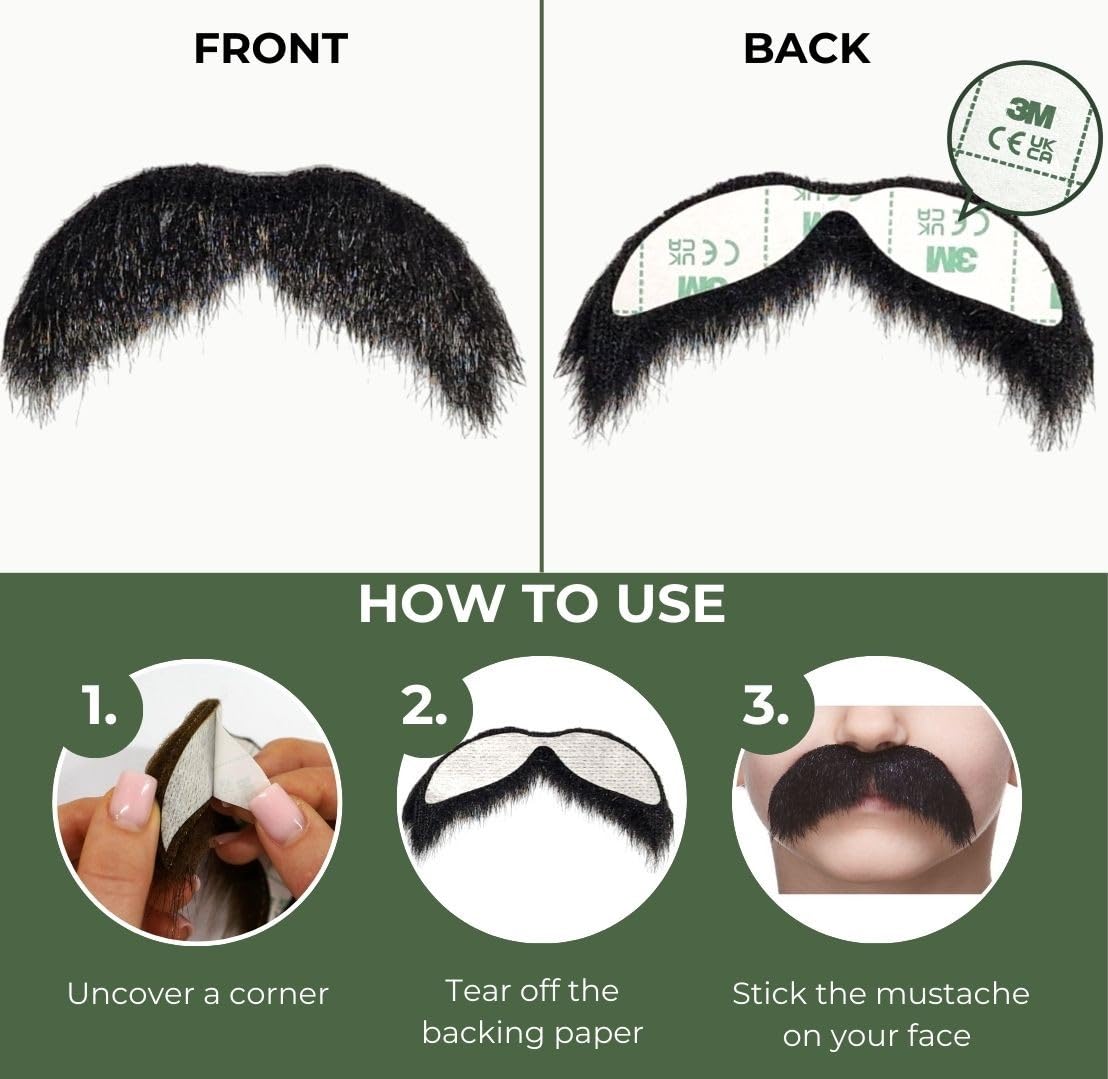 FRONT

BACK

3M
CE UK CA

HOW TO USE

1.

Uncover a corner

2.

Tear off the backing paper

3.

Stick the mustache on your face